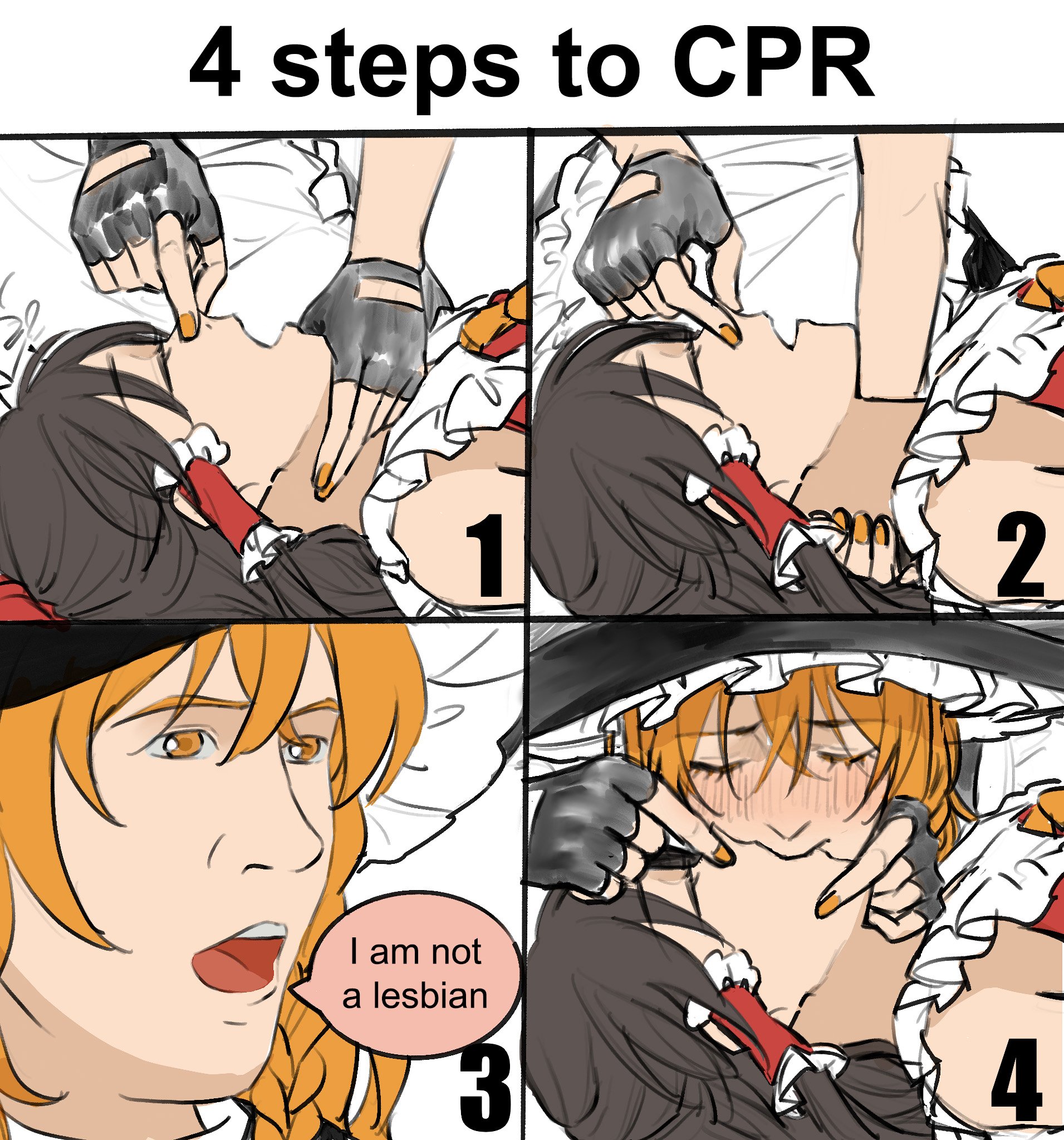 4 steps to CPR

1

2

I am not a lesbian

3

4