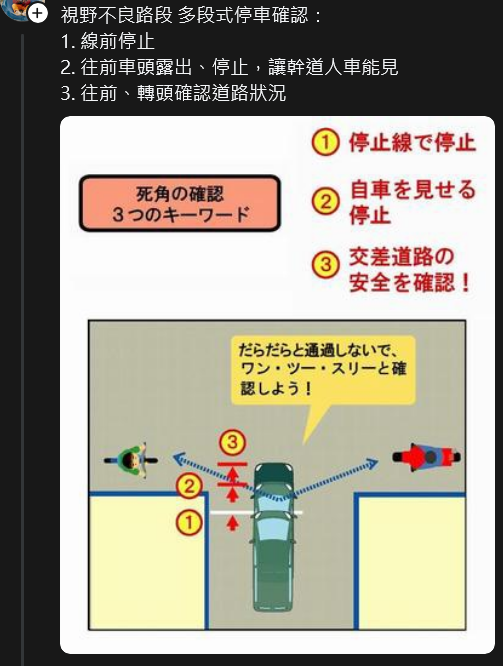 視野不良路段 多段式停車確認：
1. 線前停止
2. 往前車頭露出、停止，讓幹道人車能見
3. 往前、轉頭確認道路狀況

死角の確認
３つのキーワード

① 停止線で停止

② 自車を見せる停止

③ 交差道路の安全を確認！

だらだらと通過しないで、ワン・ツー・スリーと確認しよう！

③

②

①