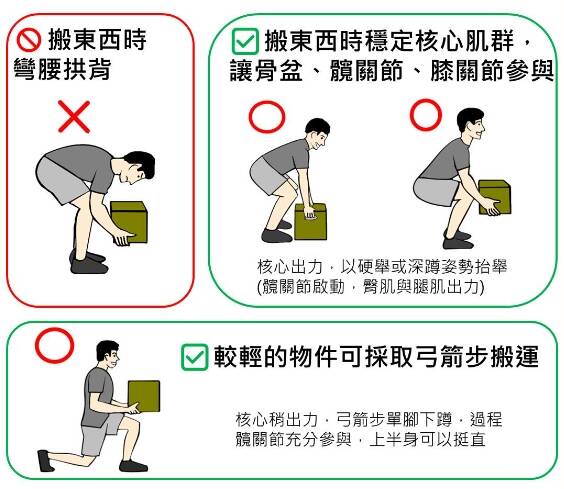 搬東西時彎腰拱背

搬東西時穩定核心肌群，讓骨盆、髖關節、膝關節參與

核心出力，以硬舉或深蹲姿勢抬舉
(髖關節啟動，臀肌與腿肌出力)

較輕的物件可採取弓箭步搬運

核心稍出力，弓箭步單腳下蹲，過程髖關節充分參與，上半身可以挺直