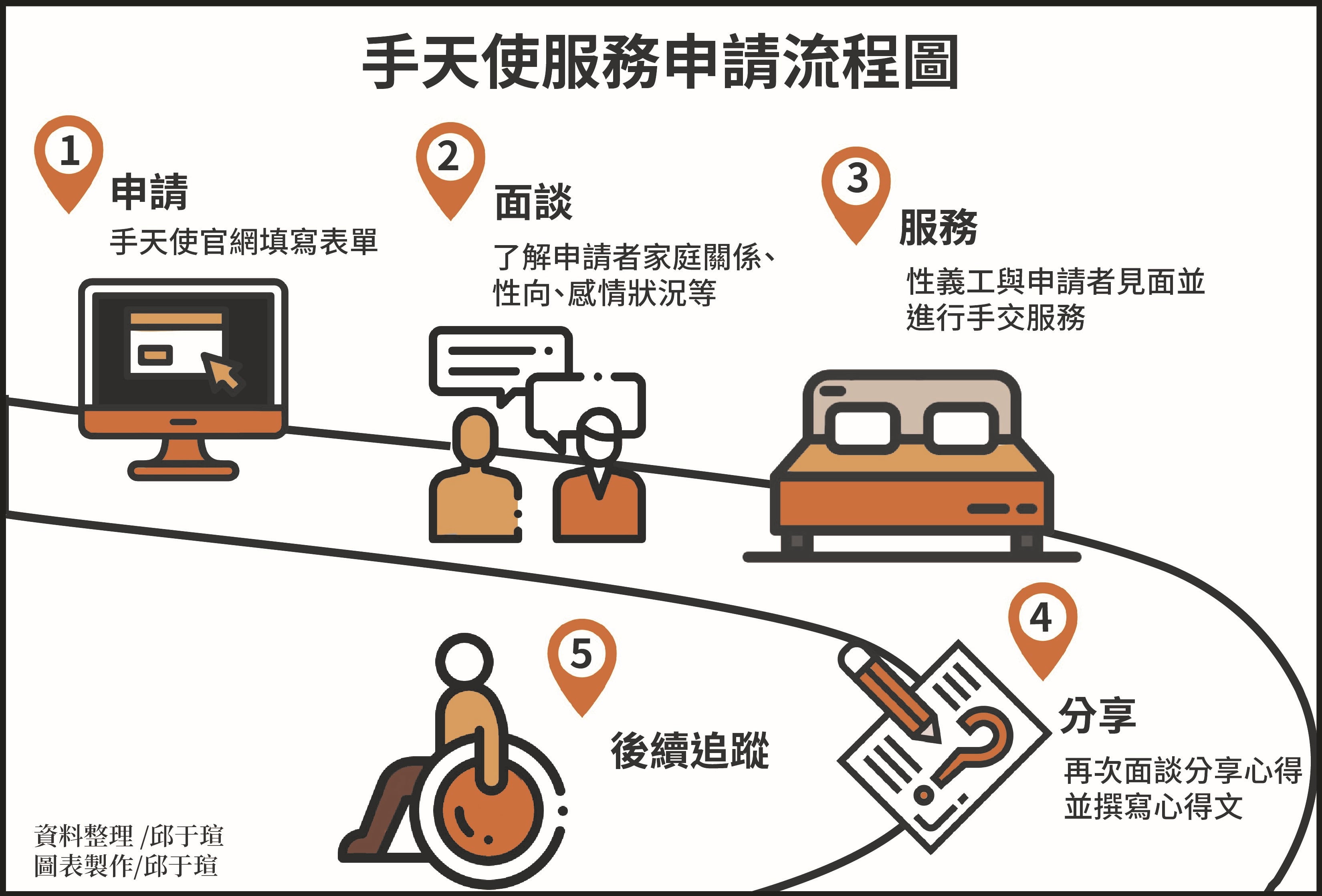 手天使服務申請流程圖

1
申請
手天使官網填寫表單

2
面談
了解申請者家庭關係、性向、感情狀況等

3
服務
性義工與申請者見面並進行手交服務

4
分享
再次面談分享心得並撰寫心得文

5
後續追蹤

資料整理 /邱于瑄
圖表製作/邱于瑄